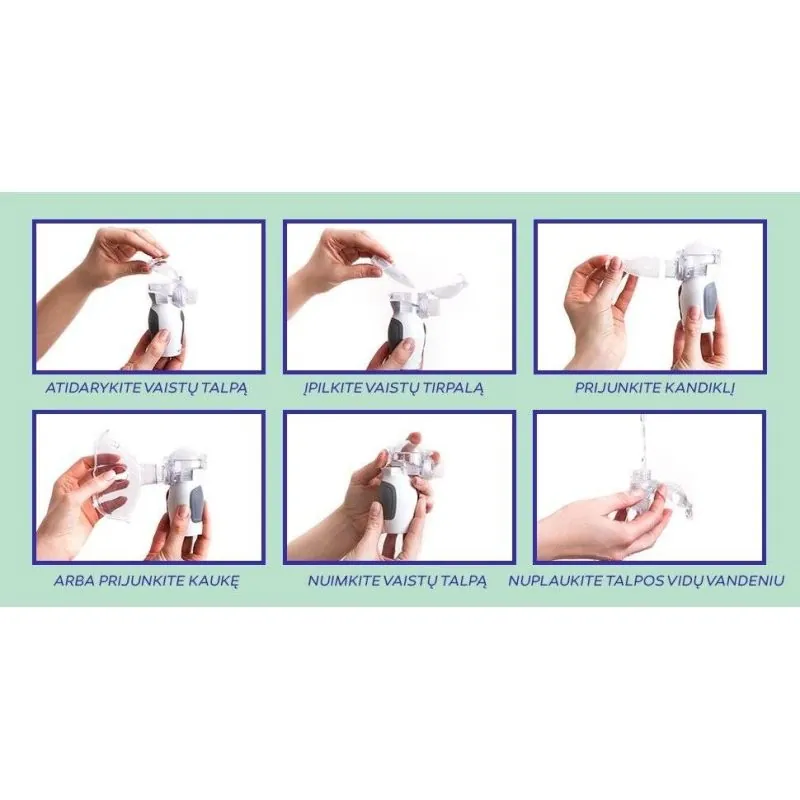 ATIDARYKITE VAISTŲ TALPĄ

ĮPILKITE VAISTŲ TIRPALĄ

PRIJUNKITE KANDIKLĮ

ARBA PRIJUNKITE KAUKĘ

NUIMKITE VAISTŲ TALPĄ

NUPLAUKITE TALPOS VIDŲ VANDENIU