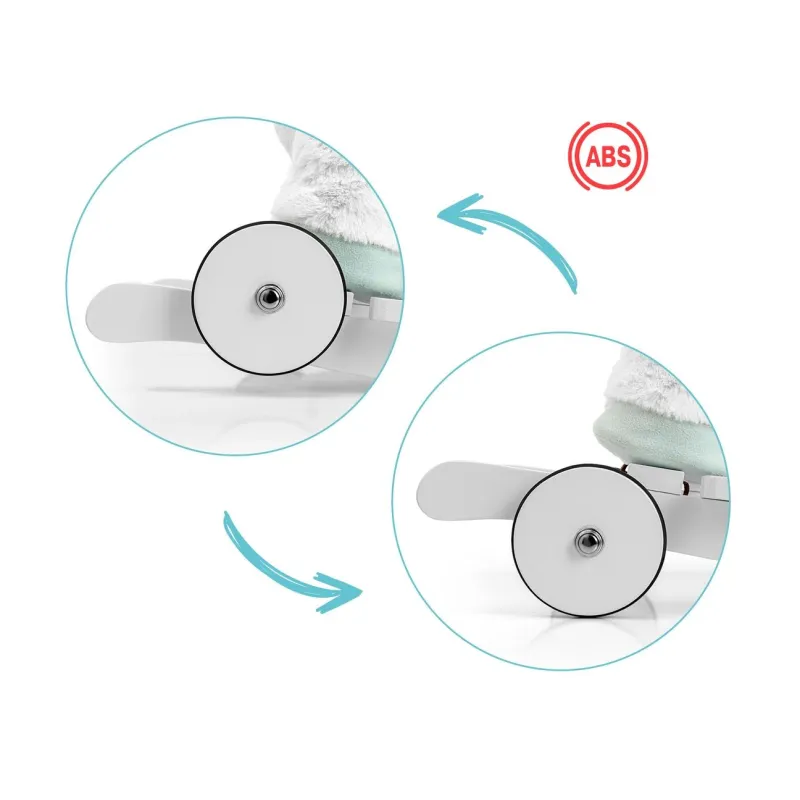 ABS